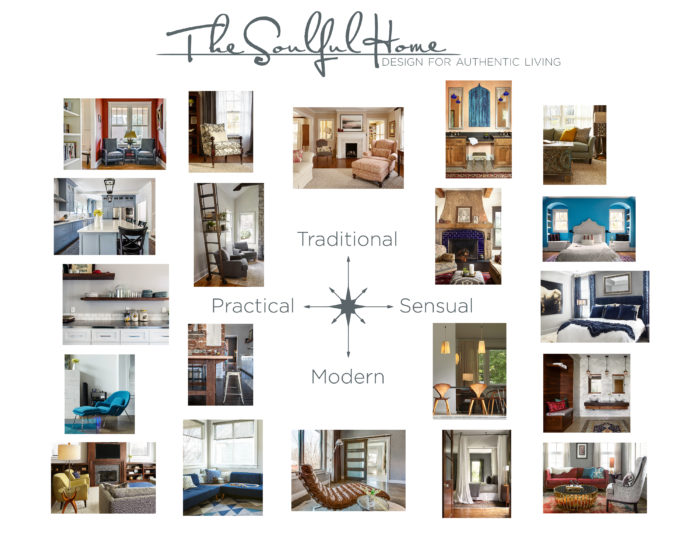 The Soulful Home
DESIGN FOR AUTHENTIC LIVING

Traditional

Practical

Sensual

Modern